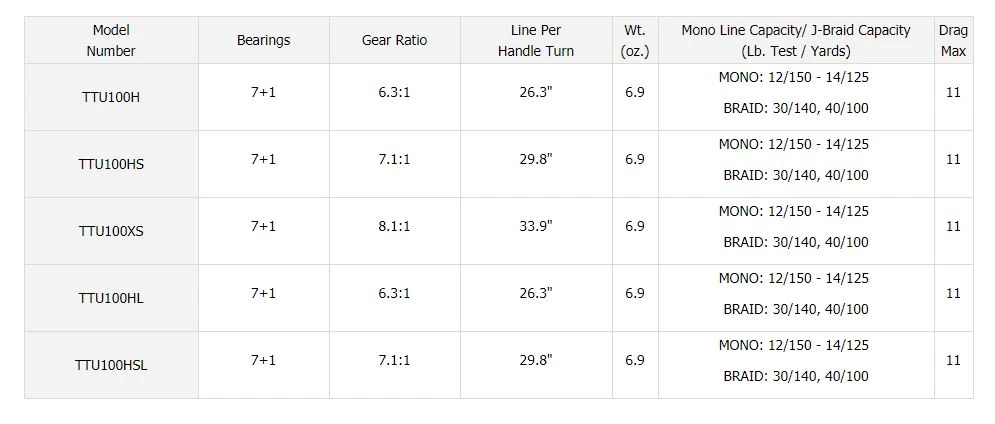 | Model Number | Bearings | Gear Ratio | Line Per Handle Turn | Wt. (oz.) | Mono Line Capacity/ J-Braid Capacity (Lb. Test / Yards) | Drag Max |
|---|---|---|---|---|---|---|
| TTU100H | 7+1 | 6.3:1 | 26.3" | 6.9 | MONO: 12/150 - 14/125 BRAID: 30/140, 40/100 | 11 |
| TTU100HS | 7+1 | 7.1:1 | 29.8" | 6.9 | MONO: 12/150 - 14/125 BRAID: 30/140, 40/100 | 11 |
| TTU100XS | 7+1 | 8.1:1 | 33.9" | 6.9 | MONO: 12/150 - 14/125 BRAID: 30/140, 40/100 | 11 |
| TTU100HL | 7+1 | 6.3:1 | 26.3" | 6.9 | MONO: 12/150 - 14/125 BRAID: 30/140, 40/100 | 11 |
| TTU100HSL | 7+1 | 7.1:1 | 29.8" | 6.9 | MONO: 12/150 - 14/125 BRAID: 30/140, 40/100 | 11 |